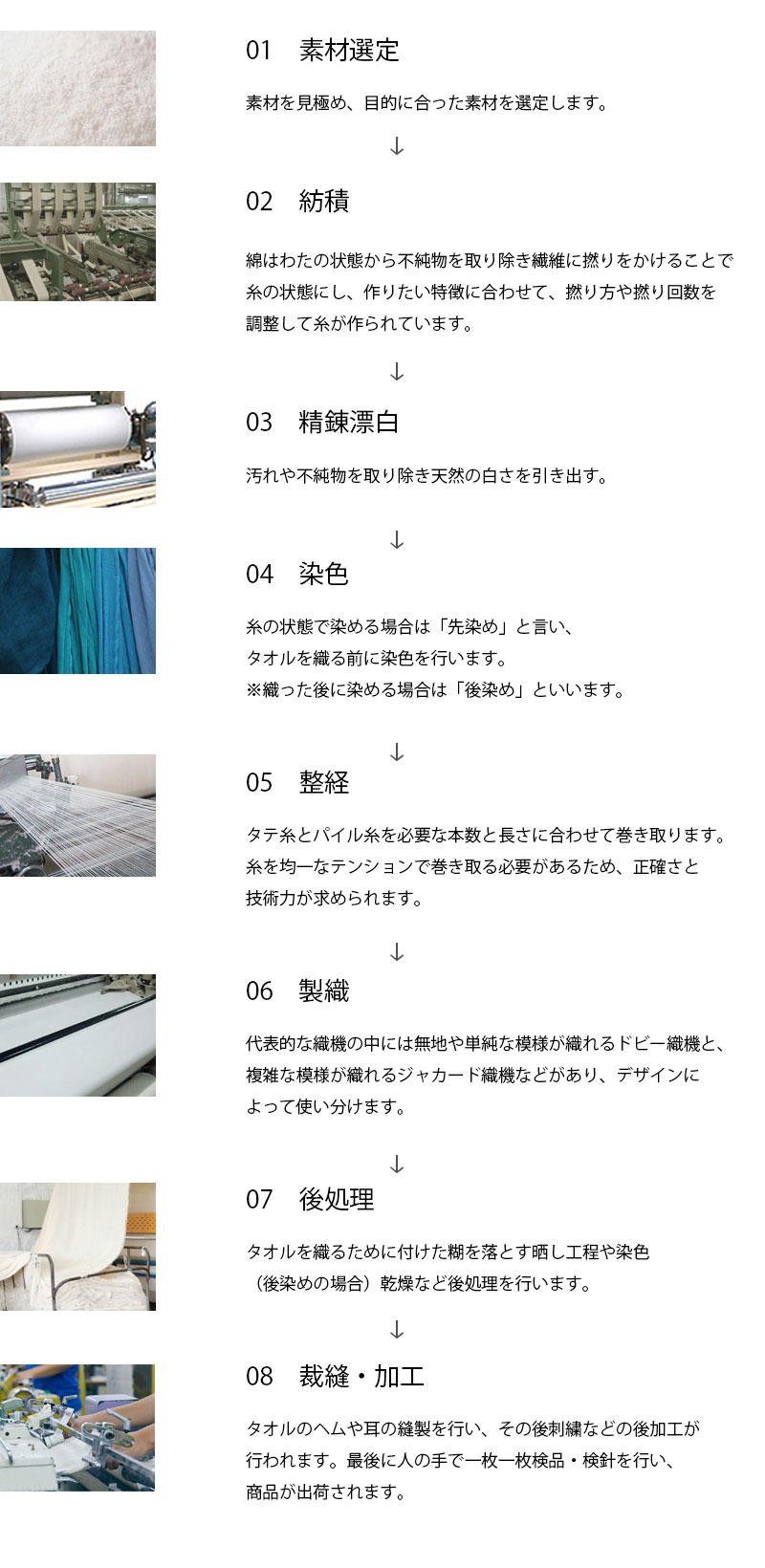 01　素材選定

素材を見極め、目的に合った素材を選定します。

↓

02　紡積

綿はわたの状態から不純物を取り除き繊維に撚りをかけることで糸の状態にし、作りたい特徴に合わせて、撚り方や撚り回数を調整して糸が作られています。

↓

03　精錬漂白

汚れや不純物を取り除き天然の白さを引き出す。

↓

04　染色

糸の状態で染める場合は「先染め」と言い、
タオルを織る前に染色を行います。
※織った後に染める場合は「後染め」といいます。

↓

05　整経

タテ糸とパイル糸を必要な本数と長さに合わせて巻き取ります。糸を均一なテンションで巻き取る必要があるため、正確さと技術力が求められます。

↓

06　製織

代表的な織機の中には無地や単純な模様が織れるドビー織機と、複雑な模様が織れるジャカード織機などがあり、デザインによって使い分けます。

↓

07　後処理

タオルを織るために付けた糊を落とす晒し工程や染色（後染めの場合）乾燥など後処理を行います。

↓

08　裁縫・加工

タオルのヘムや耳の縫製を行い、その後刺繍などの後加工が行われます。最後に人の手で一枚一枚検品・検針を行い、商品が出荷されます。